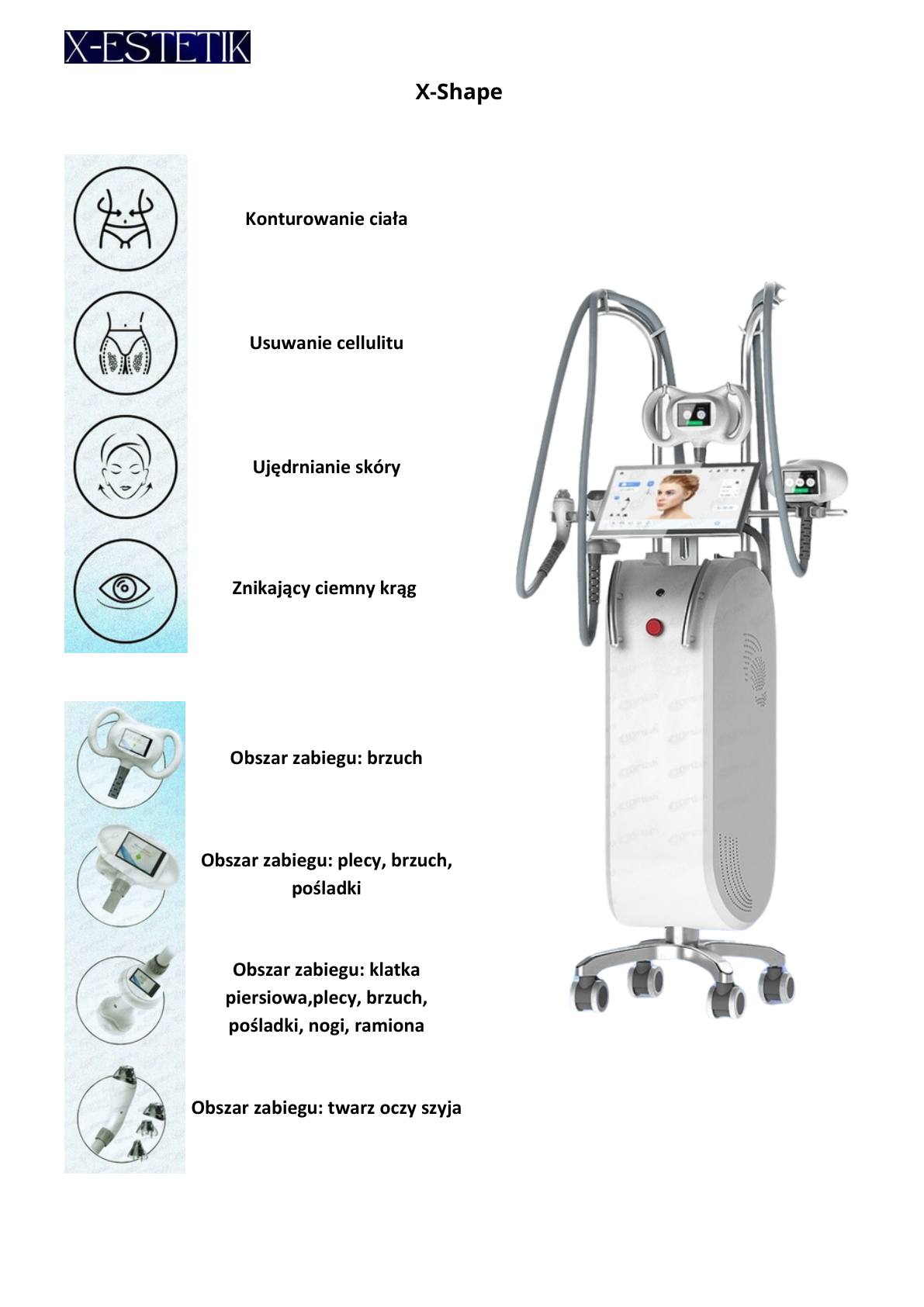 X-ESTETIK

X-Shape

Konturowanie ciała

Usuwanie cellulitu

Ujędrnianie skóry

Znikający ciemny krąg

Obszar zabiegu: brzuch

Obszar zabiegu: plecy, brzuch, pośladki

Obszar zabiegu: klatka piersiowa,plecy, brzuch, pośladki, nogi, ramiona

Obszar zabiegu: twarz oczy szyja