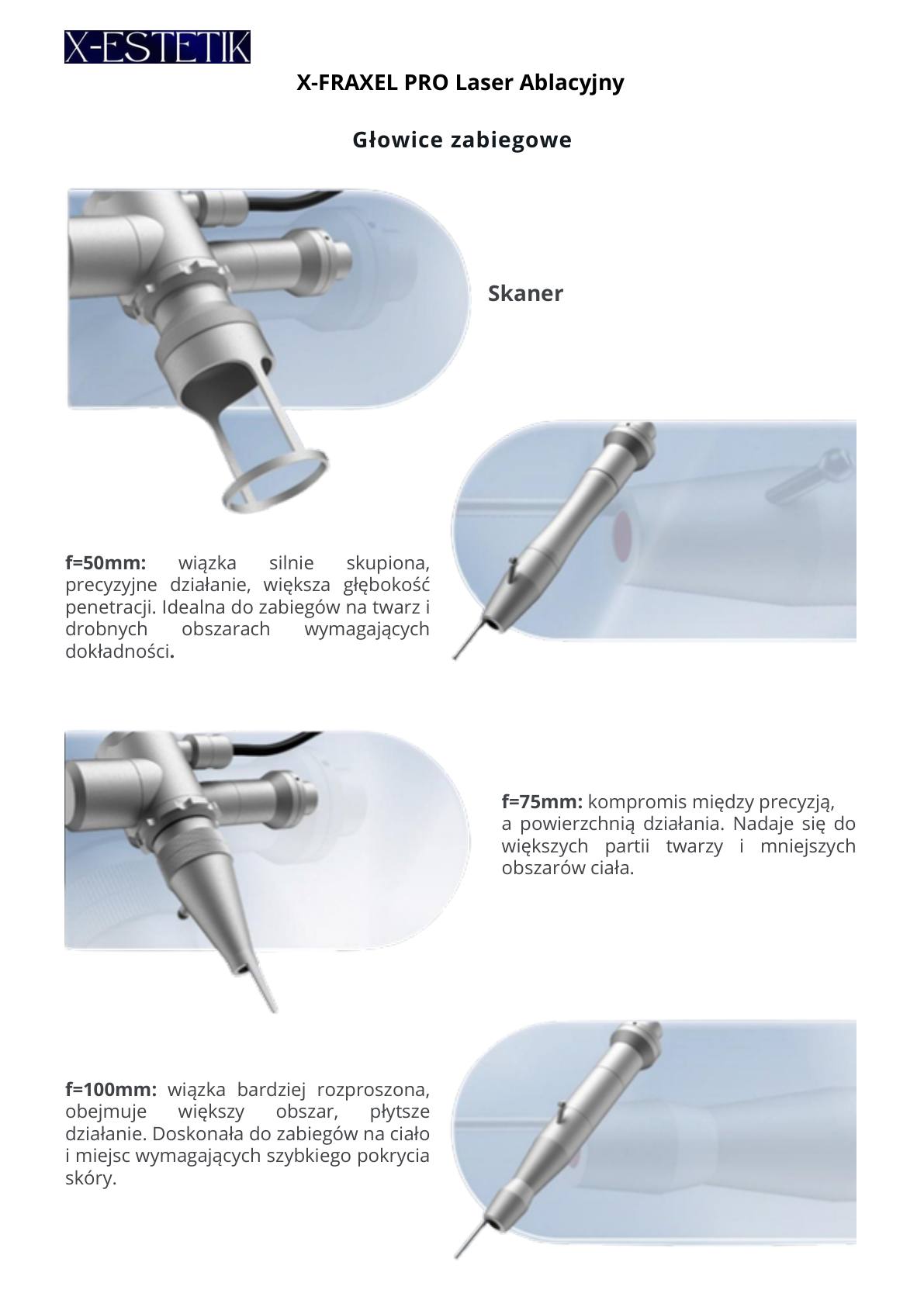 X-ESTETIK

X-FRAXEL PRO Laser Ablacyjny

Głowice zabiegowe

Skaner

f=50mm: wiązka silnie skupiona, precyzyjne działanie, większa głębokość penetracji. Idealna do zabiegów na twarz i drobnych obszarach wymagających dokładności.

f=75mm: kompromis między precyzją, a powierzchnią działania. Nadaje się do większych partii twarzy i mniejszych obszarów ciała.

f=100mm: wiązka bardziej rozproszona, obejmuje większy obszar, płytsze działanie. Doskonała do zabiegów na ciało i miejsc wymagających szybkiego pokrycia skóry.